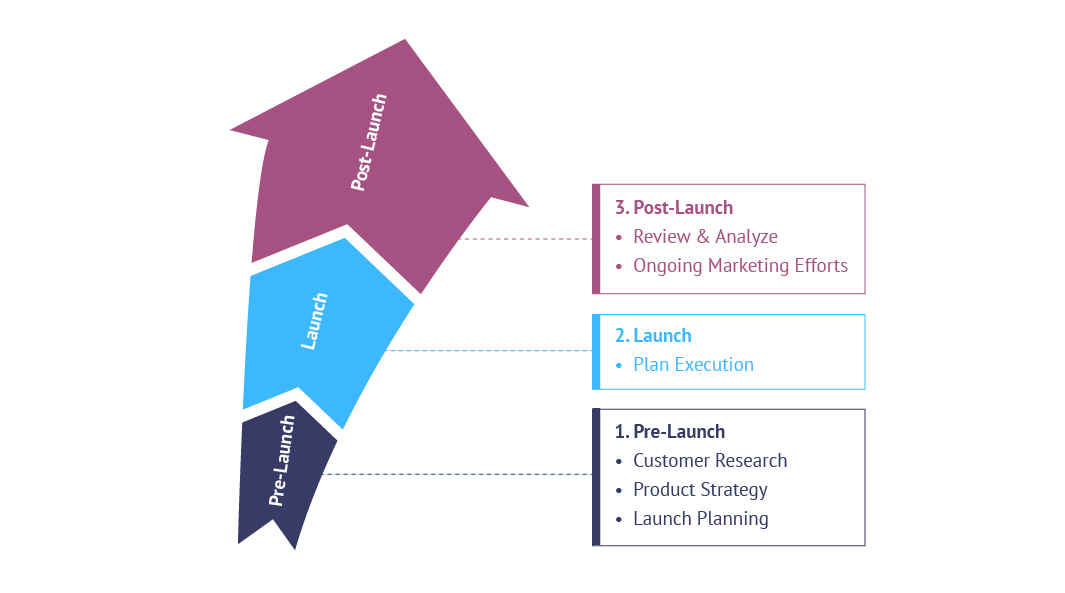 Post-Launch

Launch

Pre-Launch

3. Post-Launch
• Review & Analyze
• Ongoing Marketing Efforts

2. Launch
• Plan Execution

1. Pre-Launch
• Customer Research
• Product Strategy
• Launch Planning